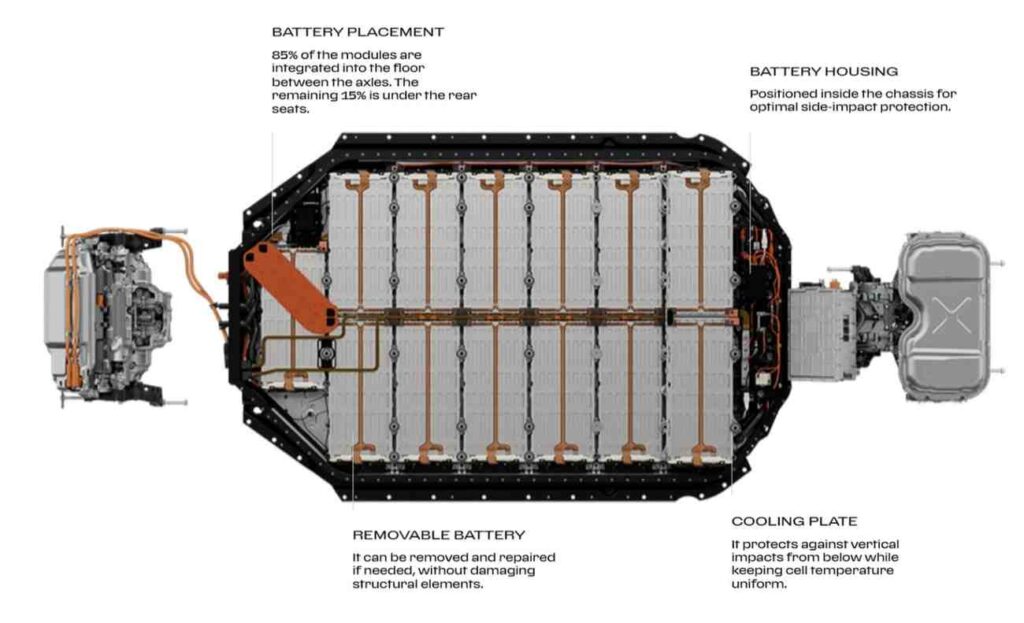 BATTERY PLACEMENT

85% of the modules are integrated into the floor between the axles. The remaining 15% is under the rear seats.

BATTERY HOUSING

Positioned inside the chassis for optimal side-impact protection.

REMOVABLE BATTERY

It can be removed and repaired if needed, without damaging structural elements.

COOLING PLATE

It protects against vertical impacts from below while keeping cell temperature uniform.